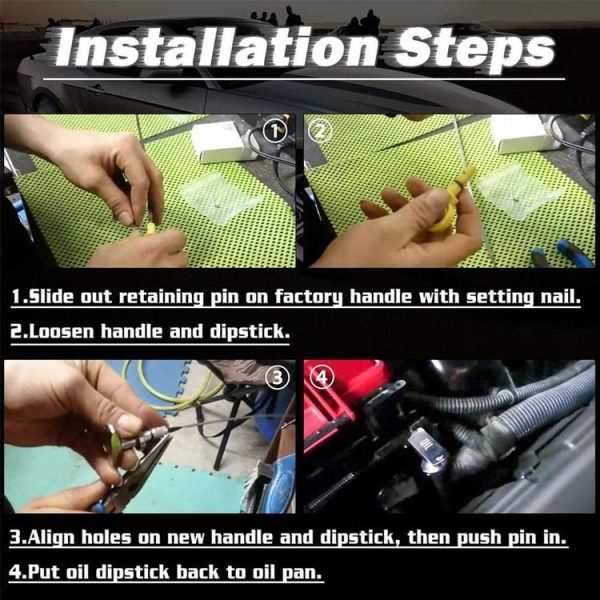 Installation Steps

①

②

1.Slide out retaining pin on factory handle with setting nail.

2.Loosen handle and dipstick.

③

④

3.Align holes on new handle and dipstick, then push pin in.

4.Put oil dipstick back to oil pan.