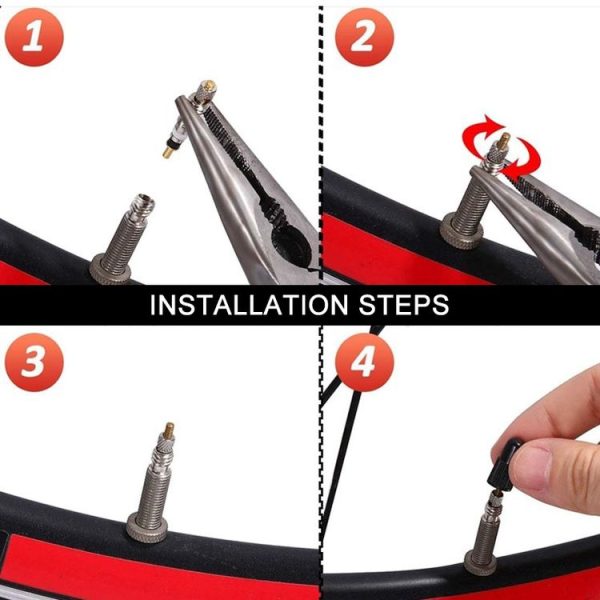 1

2

INSTALLATION STEPS

3

4