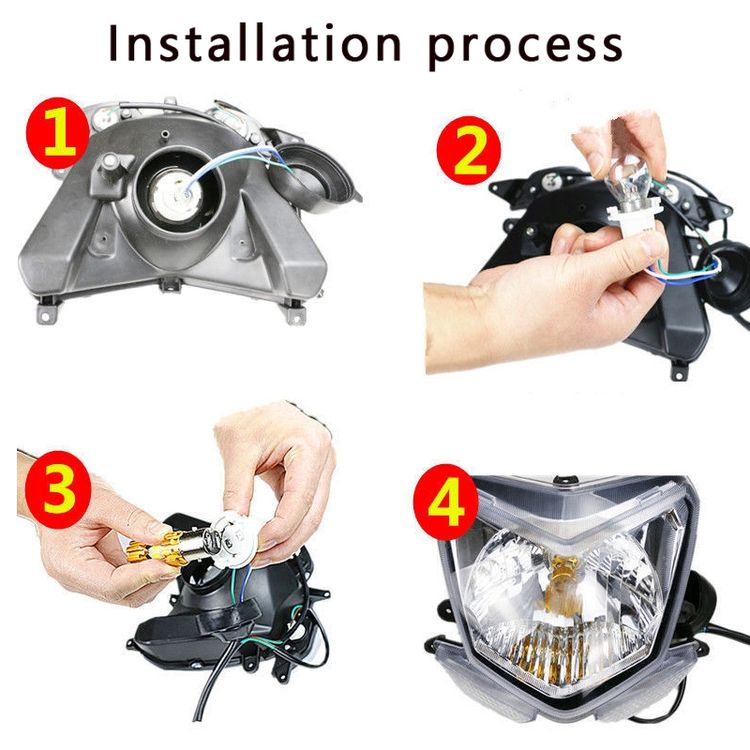 Installation process

1

2

3

4