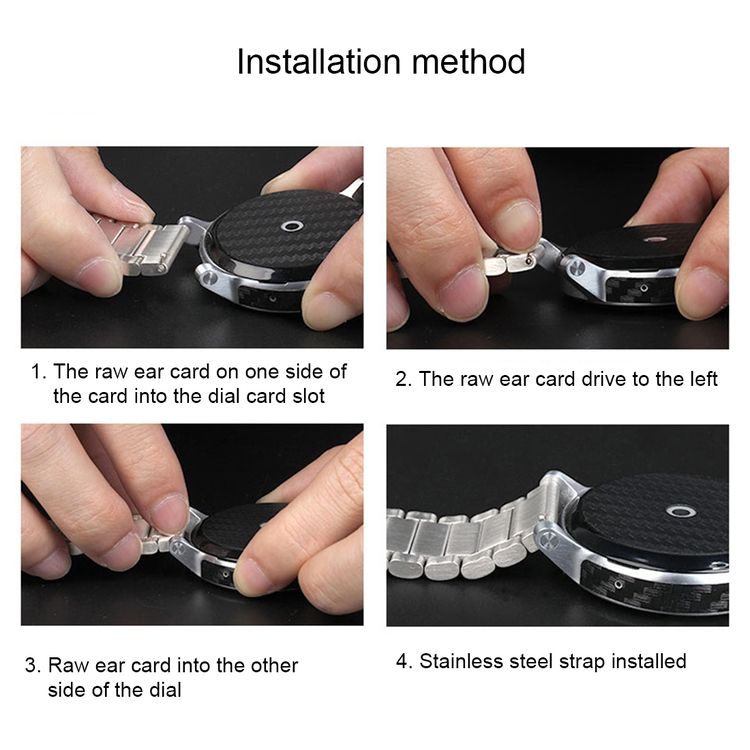 Installation method

1. The raw ear card on one side of the card into the dial card slot

2. The raw ear card drive to the left

3. Raw ear card into the other side of the dial

4. Stainless steel strap installed