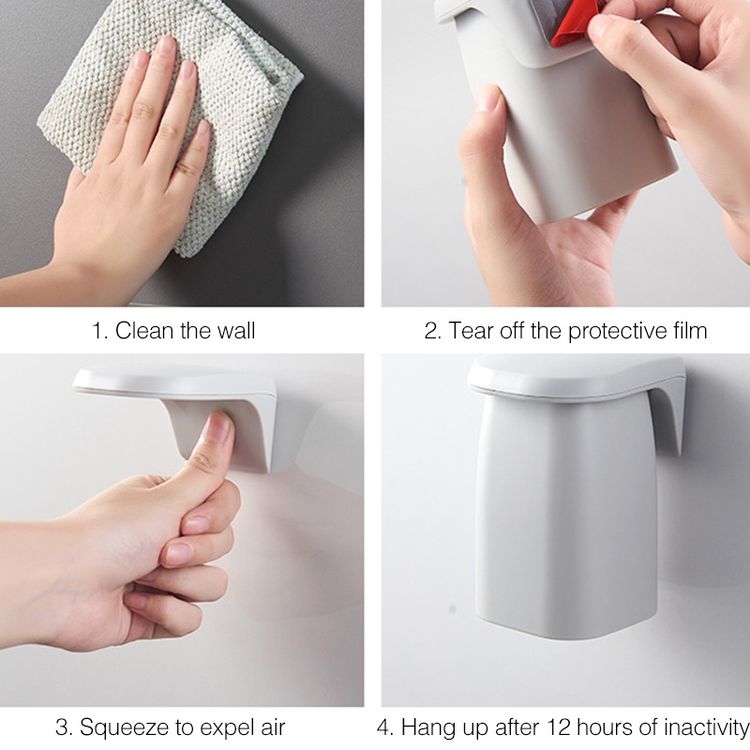 1. Clean the wall

2. Tear off the protective film

3. Squeeze to expel air

4. Hang up after 12 hours of inactivity