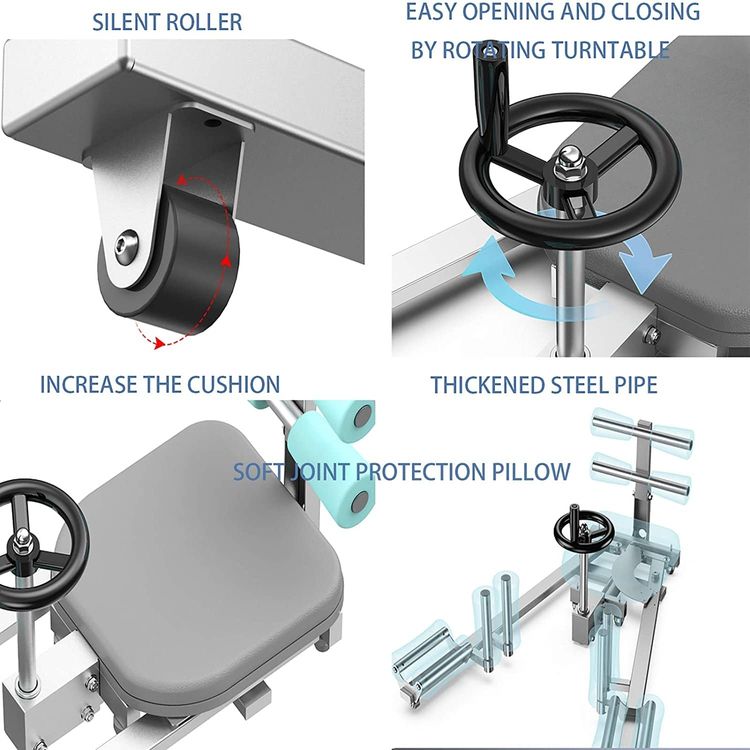 SILENT ROLLER

EASY OPENING AND CLOSING BY ROTATING TURNTABLE

INCREASE THE CUSHION

THICKENED STEEL PIPE

SOFT JOINT PROTECTION PILLOW