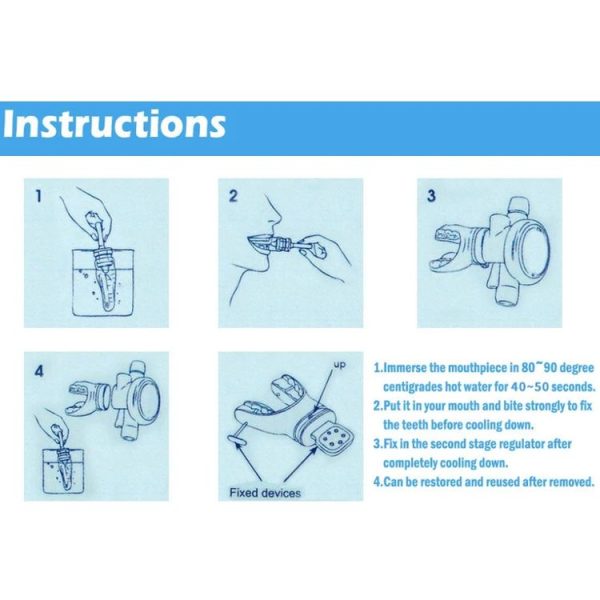 Instructions

1

2

3

4

up

Fixed devices

1.Immerse the mouthpiece in 80~90 degree centigrades hot water for 40~50 seconds.
2.Put it in your mouth and bite strongly to fix the teeth before cooling down.
3.Fix in the second stage regulator after completely cooling down.
4.Can be restored and reused after removed.