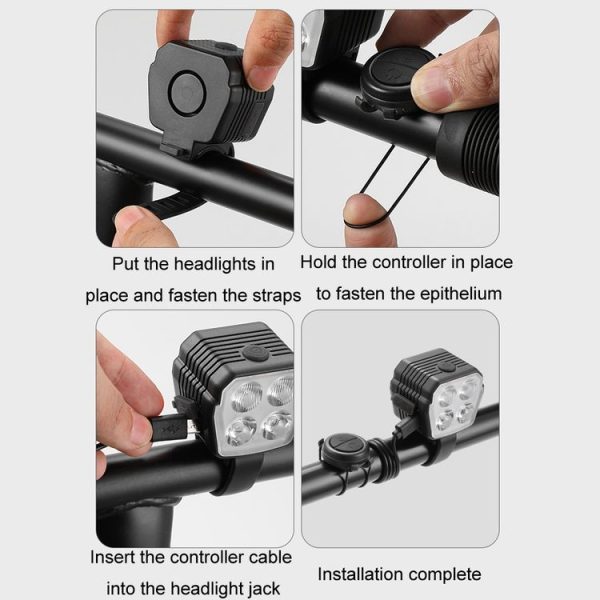 Put the headlights in place and fasten the straps

Hold the controller in place to fasten the epithelium

Insert the controller cable into the headlight jack

Installation complete