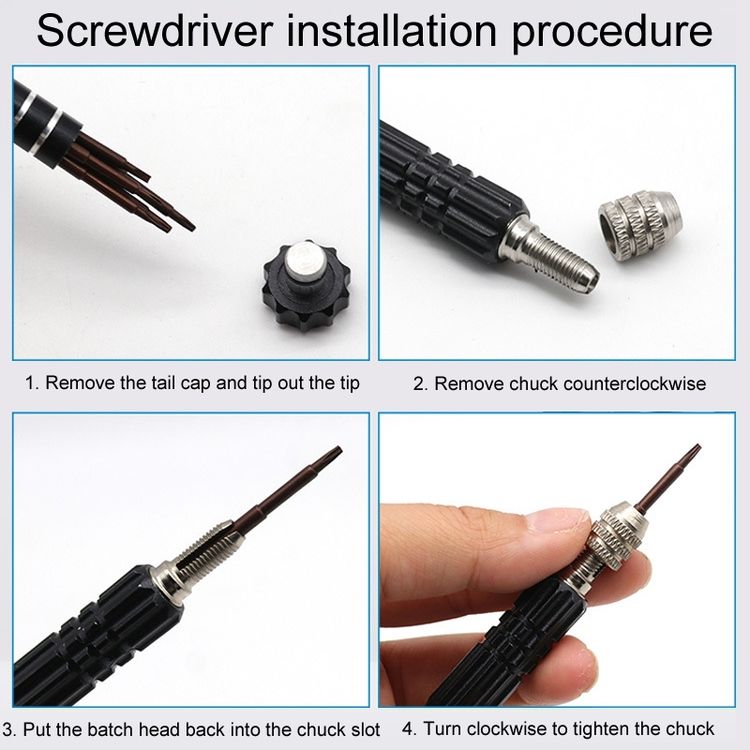 Screwdriver installation procedure

1. Remove the tail cap and tip out the tip

2. Remove chuck counterclockwise

3. Put the batch head back into the chuck slot

4. Turn clockwise to tighten the chuck