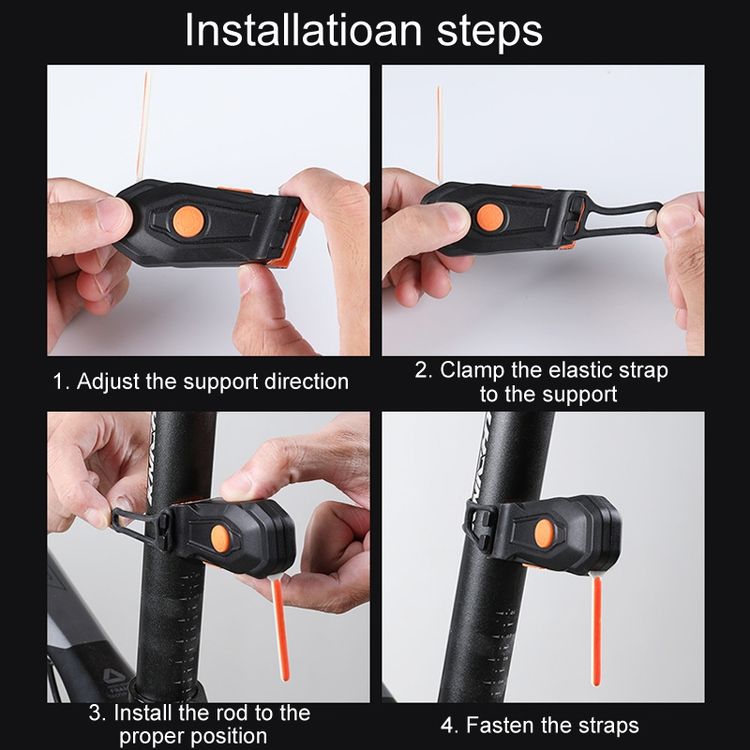 Installatioan steps

1. Adjust the support direction

2. Clamp the elastic strap to the support

3. Install the rod to the proper position

4. Fasten the straps