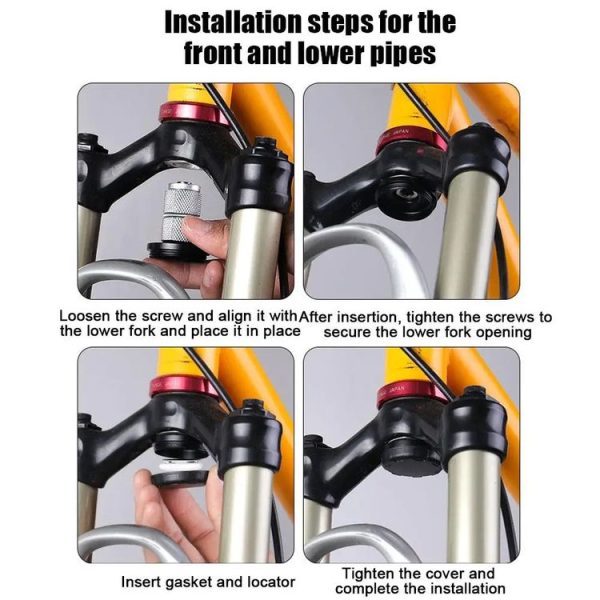 Installation steps for the front and lower pipes

JAPAN

Loosen the screw and align it with the lower fork and place it in place

After insertion, tighten the screws to secure the lower fork opening

JAPAN

Insert gasket and locator

Tighten the cover and complete the installation