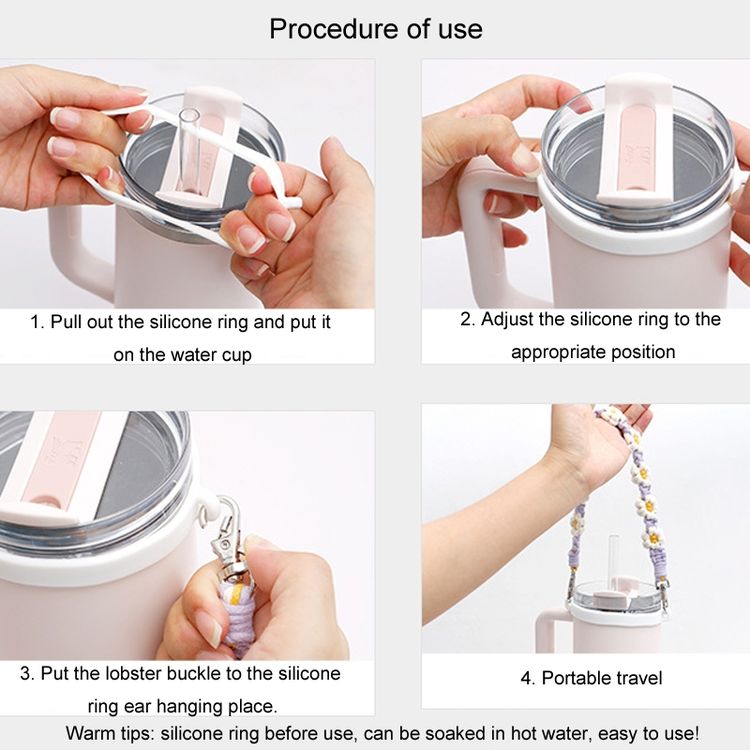 Procedure of use

1. Pull out the silicone ring and put it on the water cup

2. Adjust the silicone ring to the appropriate position

3. Put the lobster buckle to the silicone ring ear hanging place.

4. Portable travel

Warm tips: silicone ring before use, can be soaked in hot water, easy to use!