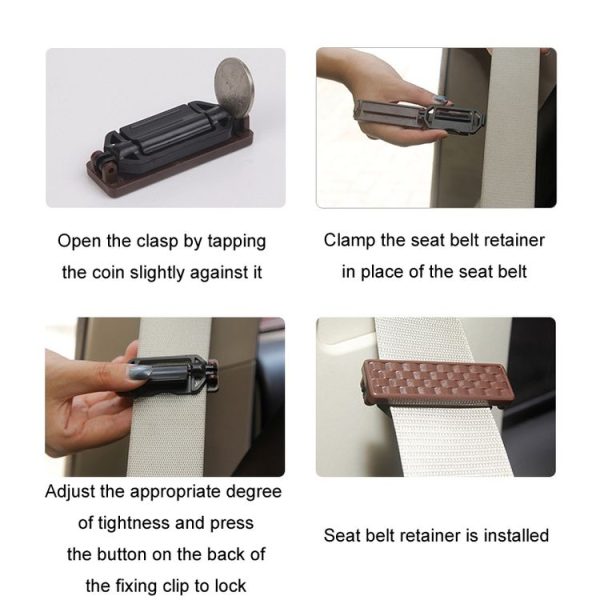 Open the clasp by tapping the coin slightly against it

Clamp the seat belt retainer in place of the seat belt

Adjust the appropriate degree of tightness and press the button on the back of the fixing clip to lock

Seat belt retainer is installed