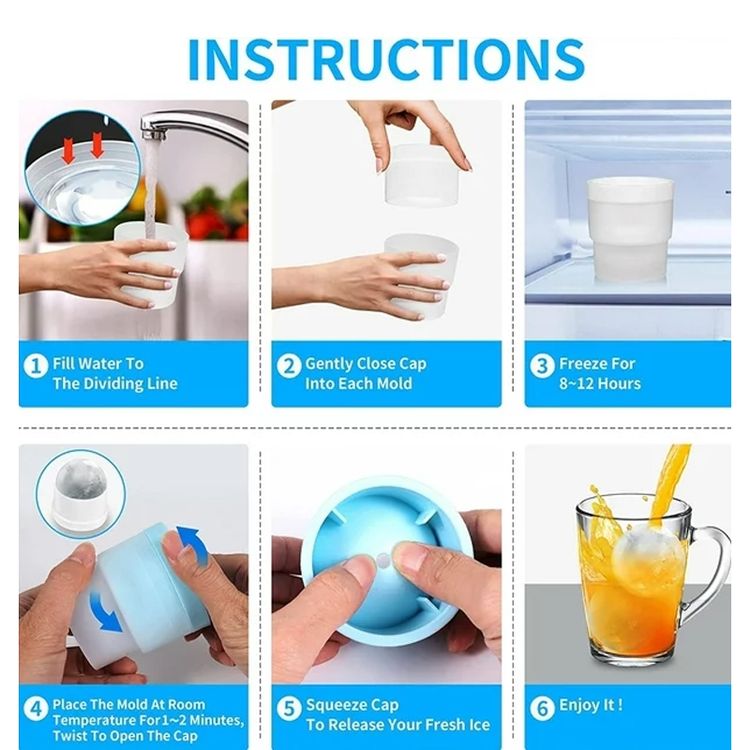 INSTRUCTIONS

1 Fill Water To The Dividing Line

2 Gently Close Cap Into Each Mold

3 Freeze For 8~12 Hours

4 Place The Mold At Room Temperature For 1~2 Minutes, Twist To Open The Cap

5 Squeeze Cap To Release Your Fresh Ice

6 Enjoy It !