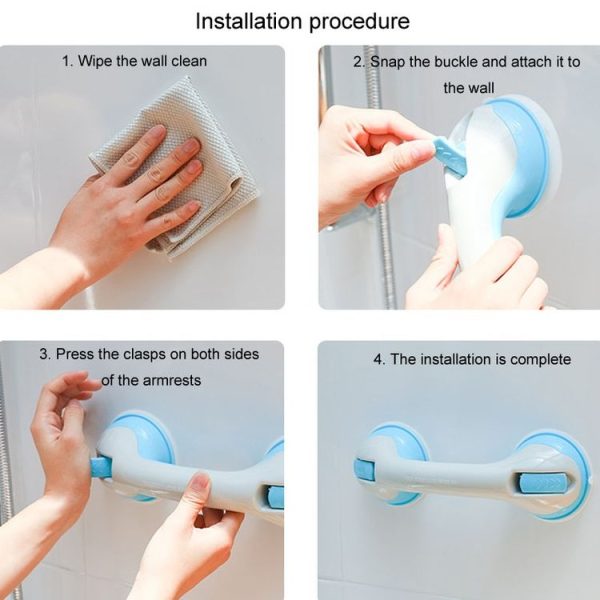 Installation procedure

1. Wipe the wall clean

2. Snap the buckle and attach it to the wall

3. Press the clasps on both sides of the armrests

4. The installation is complete