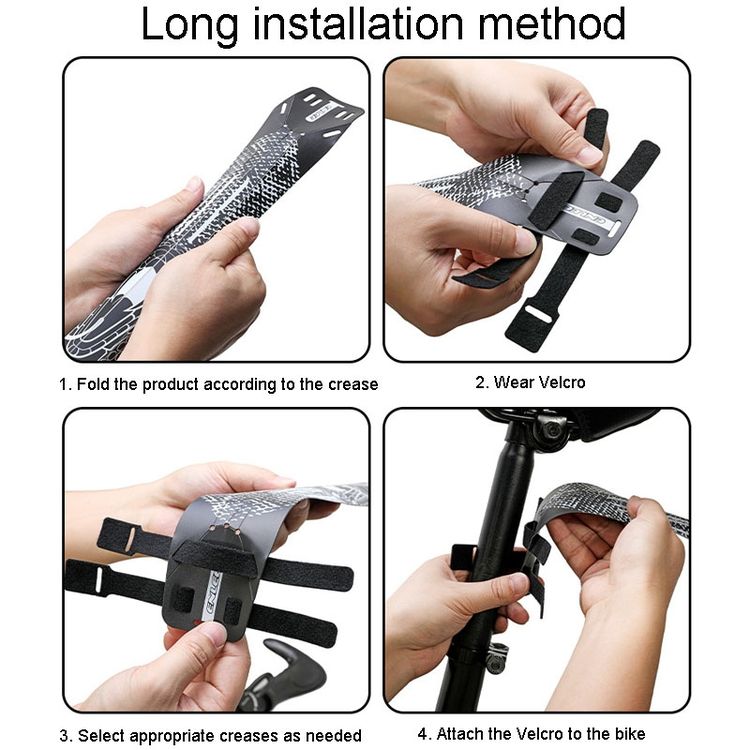 Long installation method

1. Fold the product according to the crease

2. Wear Velcro

3. Select appropriate creases as needed

4. Attach the Velcro to the bike