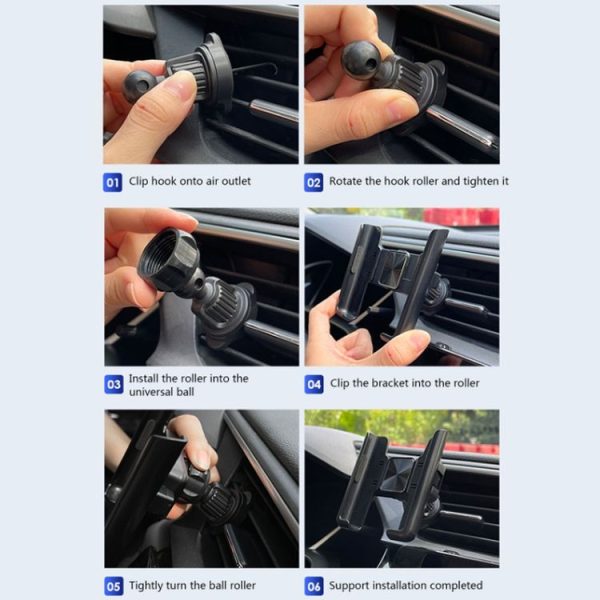 01 Clip hook onto air outlet

02 Rotate the hook roller and tighten it

03 Install the roller into the universal ball

04 Clip the bracket into the roller

05 Tightly turn the ball roller

06 Support installation completed