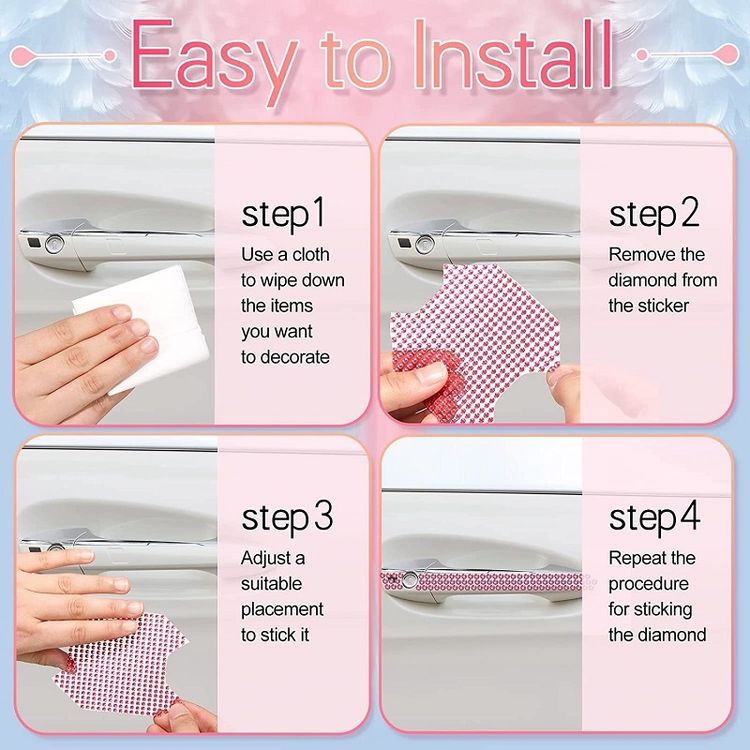 Easy to Install

step1
Use a cloth to wipe down the items you want to decorate

step2
Remove the diamond from the sticker

step3
Adjust a suitable placement to stick it

step4
Repeat the procedure for sticking the diamond