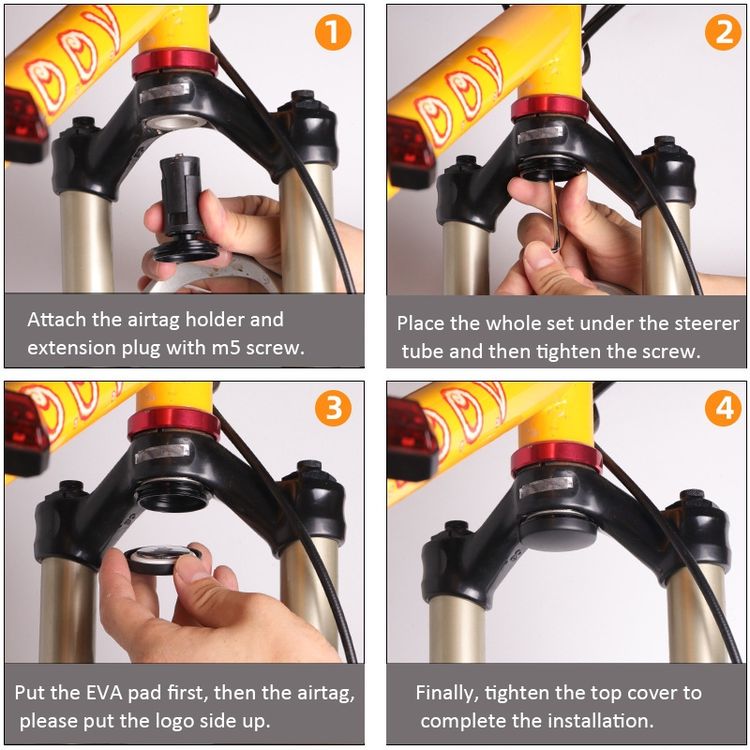 1

Attach the airtag holder and extension plug with m5 screw.

2

Place the whole set under the steerer tube and then tighten the screw.

3

Put the EVA pad first, then the airtag, please put the logo side up.

4

Finally, tighten the top cover to complete the installation.