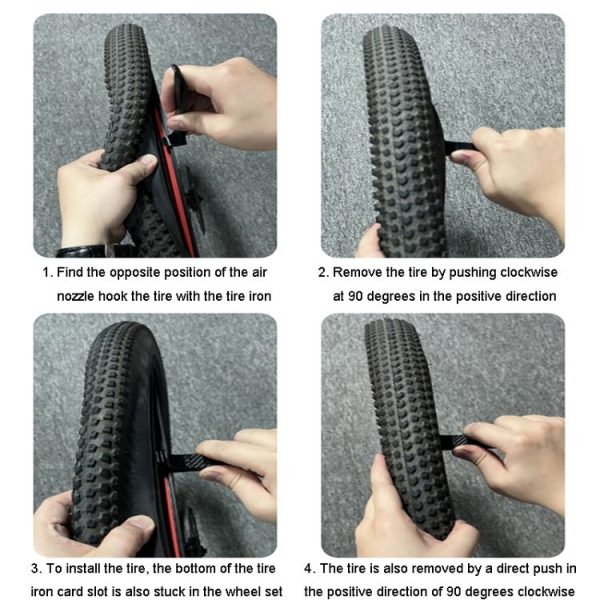 1. Find the opposite position of the air nozzle hook the tire with the tire iron

2. Remove the tire by pushing clockwise at 90 degrees in the positive direction

3. To install the tire, the bottom of the tire iron card slot is also stuck in the wheel set

4. The tire is also removed by a direct push in the positive direction of 90 degrees clockwise