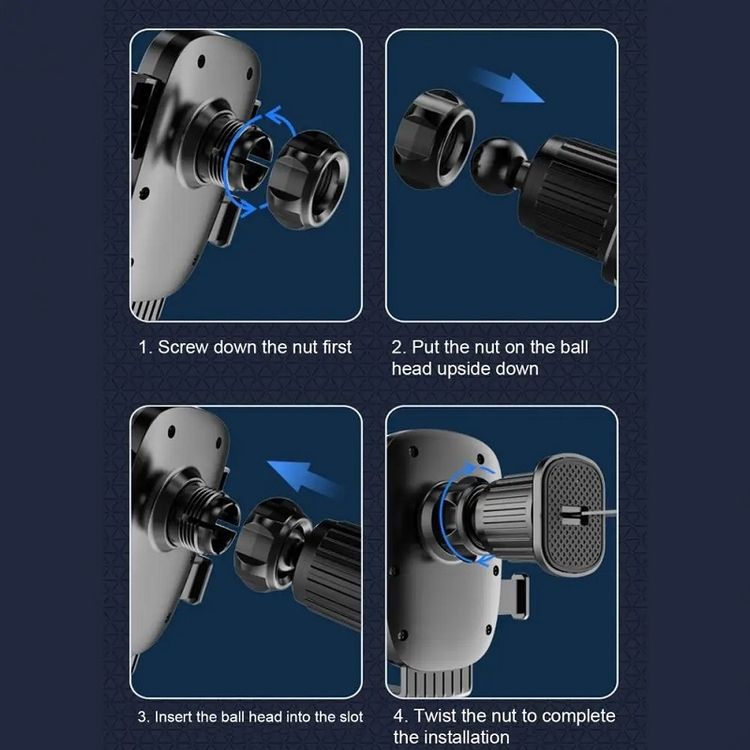 1. Screw down the nut first

2. Put the nut on the ball head upside down

3. Insert the ball head into the slot

4. Twist the nut to complete the installation