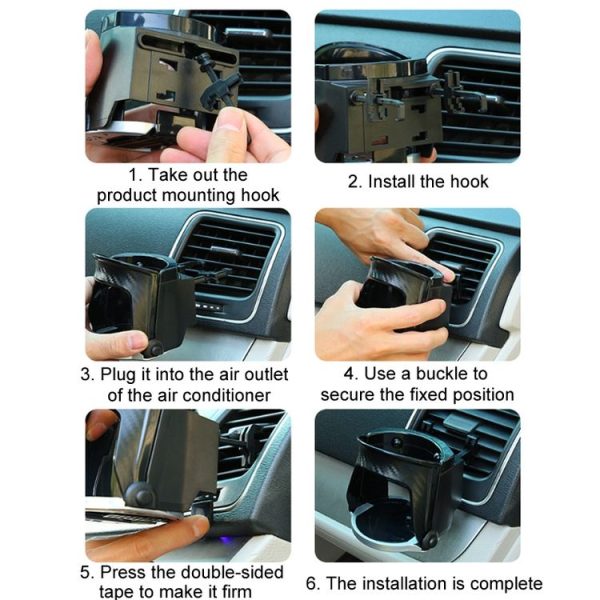 1. Take out the product mounting hook

2. Install the hook

3. Plug it into the air outlet of the air conditioner

4. Use a buckle to secure the fixed position

5. Press the double-sided tape to make it firm

6. The installation is complete