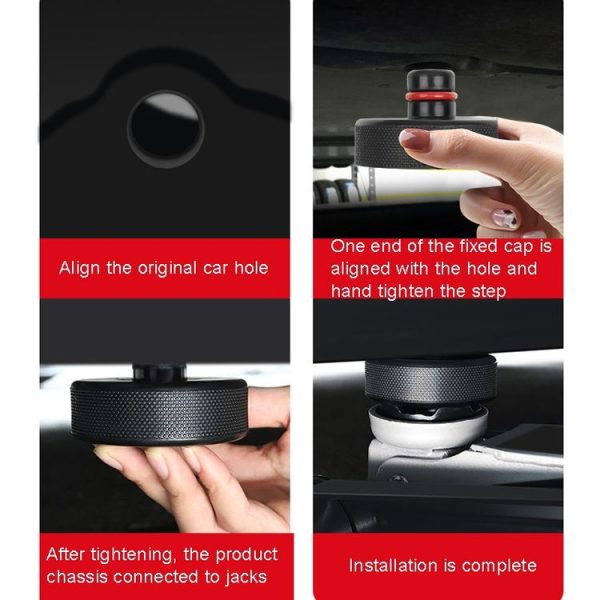 Align the original car hole

One end of the fixed cap is aligned with the hole and hand tighten the step

After tightening, the product chassis connected to jacks

Installation is complete