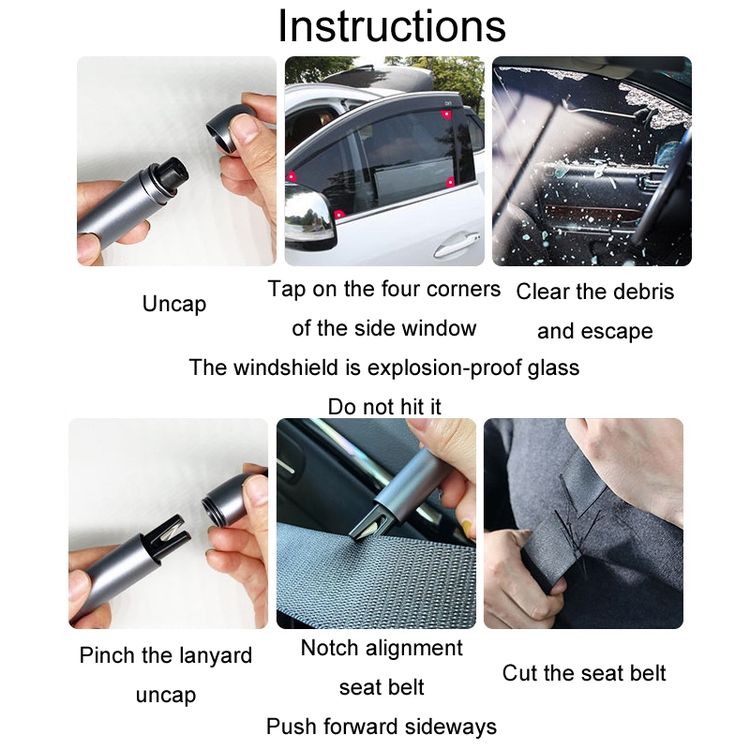 Instructions

Uncap

Tap on the four corners of the side window

Clear the debris and escape

The windshield is explosion-proof glass

Do not hit it

Pinch the lanyard uncap

Notch alignment seat belt

Push forward sideways

Cut the seat belt