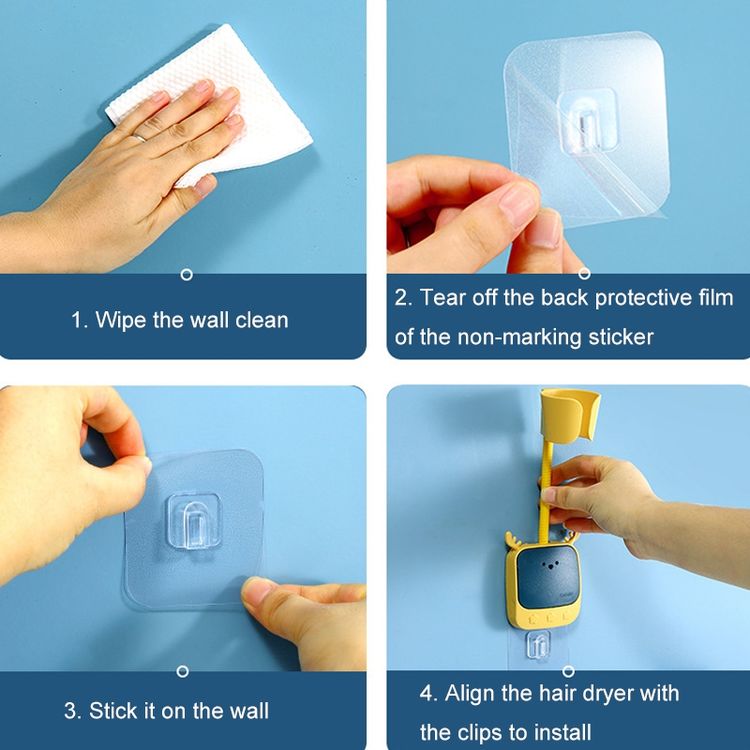 1. Wipe the wall clean

2. Tear off the back protective film of the non-marking sticker

3. Stick it on the wall

4. Align the hair dryer with the clips to install