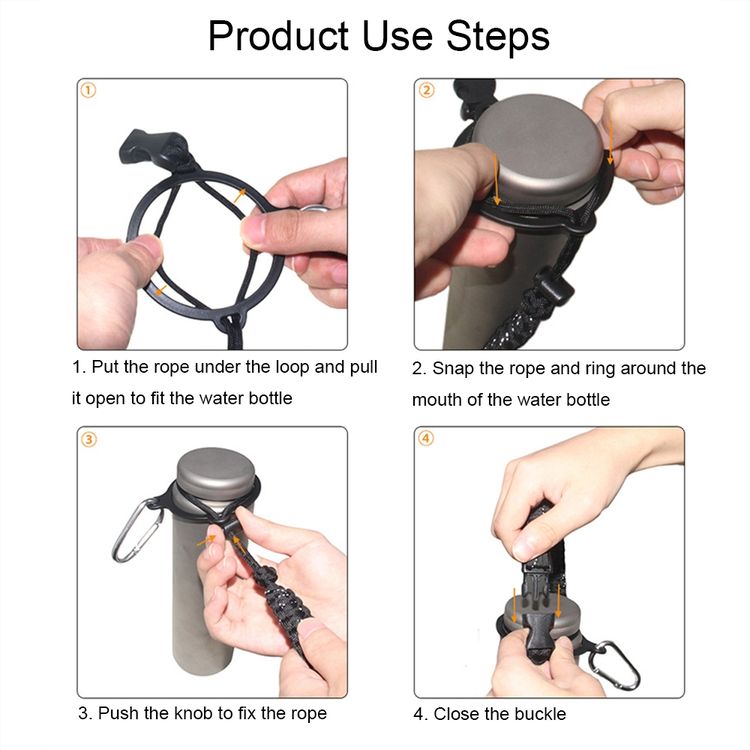 Product Use Steps

①

1. Put the rope under the loop and pull it open to fit the water bottle

②

2. Snap the rope and ring around the mouth of the water bottle

③

3. Push the knob to fix the rope

④

4. Close the buckle