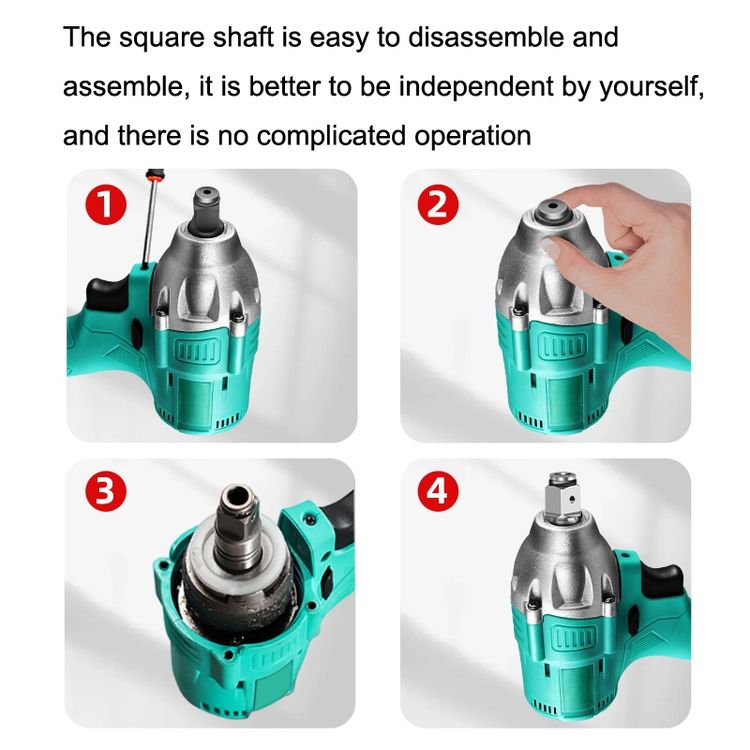 The square shaft is easy to disassemble and assemble, it is better to be independent by yourself, and there is no complicated operation

1

2

3

4