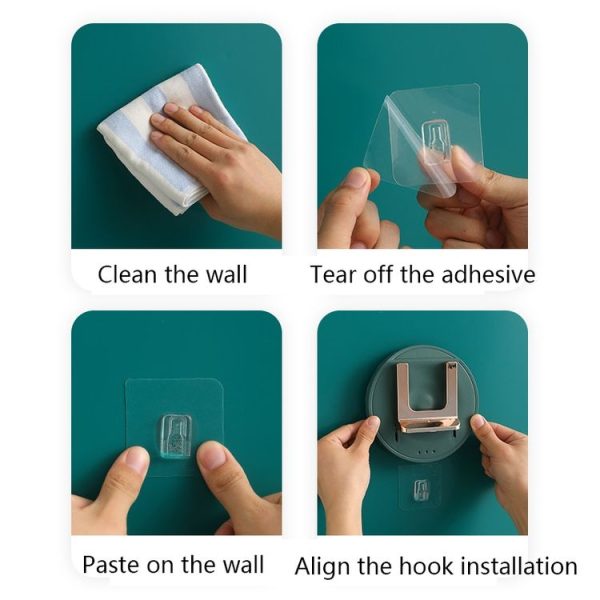 Clean the wall

Tear off the adhesive

Paste on the wall

Align the hook installation