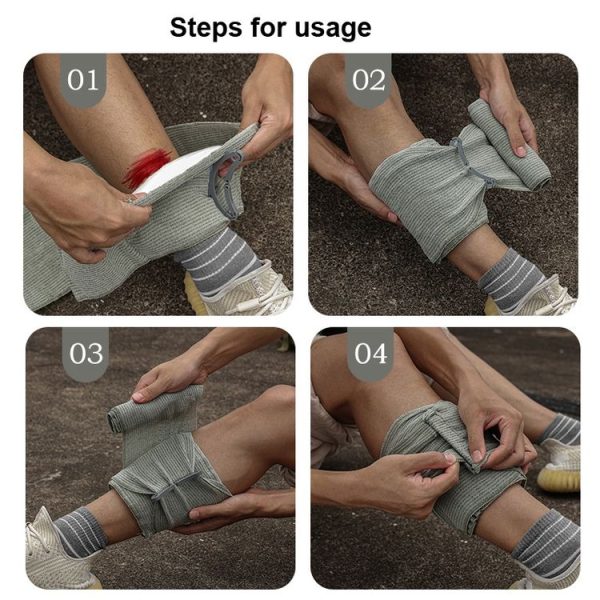 Steps for usage

01

02

03

04