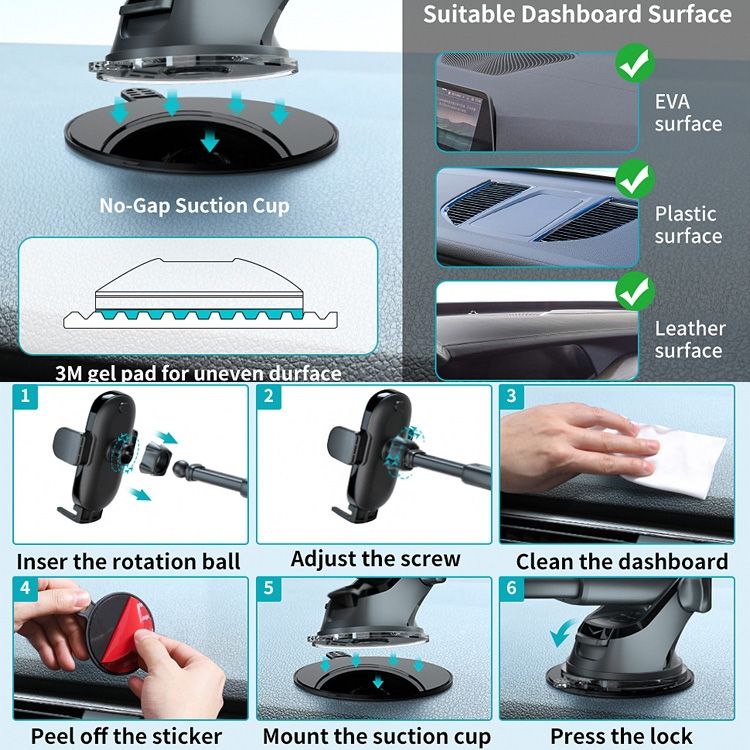 No-Gap Suction Cup

3M gel pad for uneven durface

Suitable Dashboard Surface

EVA surface

Plastic surface

Leather surface

1
Inser the rotation ball

2
Adjust the screw

3
Clean the dashboard

4
Peel off the sticker

5
Mount the suction cup

6
Press the lock