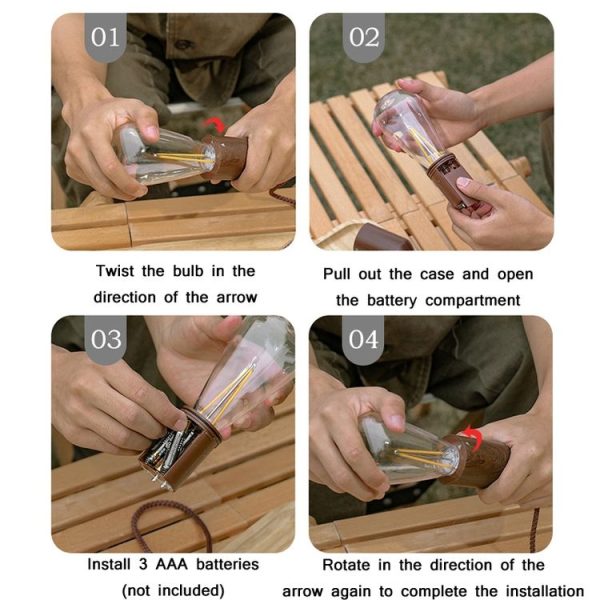 01

Twist the bulb in the direction of the arrow

02

Pull out the case and open the battery compartment

03

Install 3 AAA batteries (not included)

04

Rotate in the direction of the arrow again to complete the installation