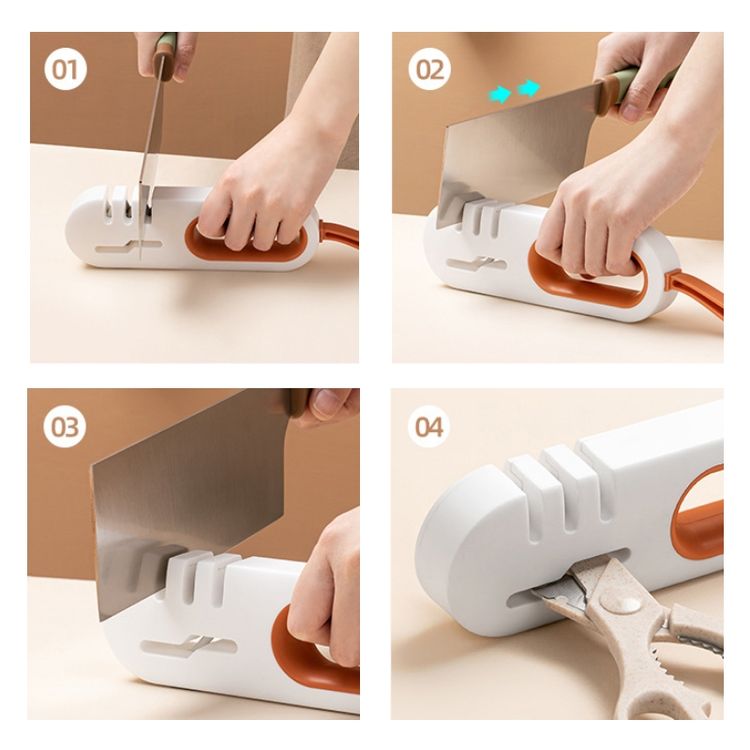 01

02

03

04