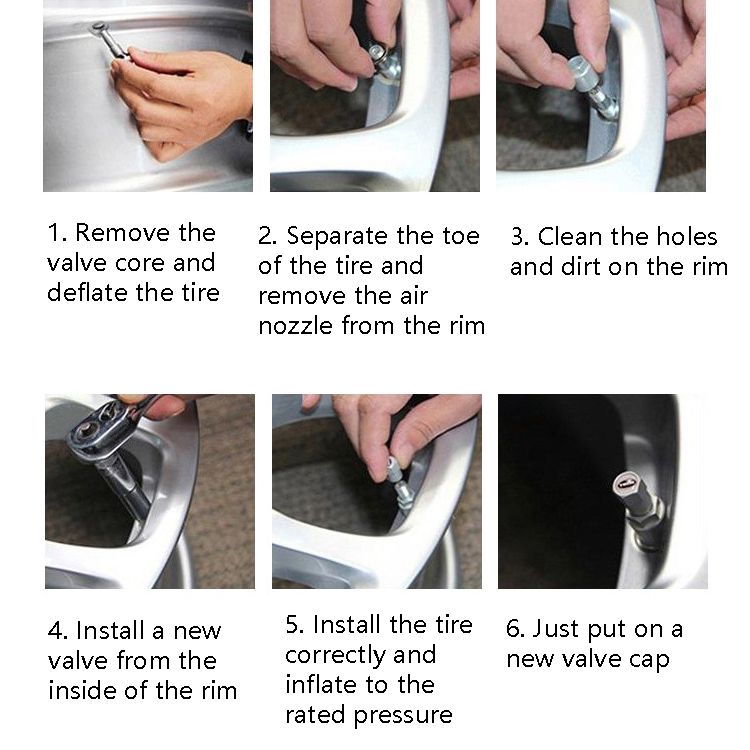 1. Remove the valve core and deflate the tire

2. Separate the toe of the tire and remove the air nozzle from the rim

3. Clean the holes and dirt on the rim

4. Install a new valve from the inside of the rim

5. Install the tire correctly and inflate to the rated pressure

6. Just put on a new valve cap