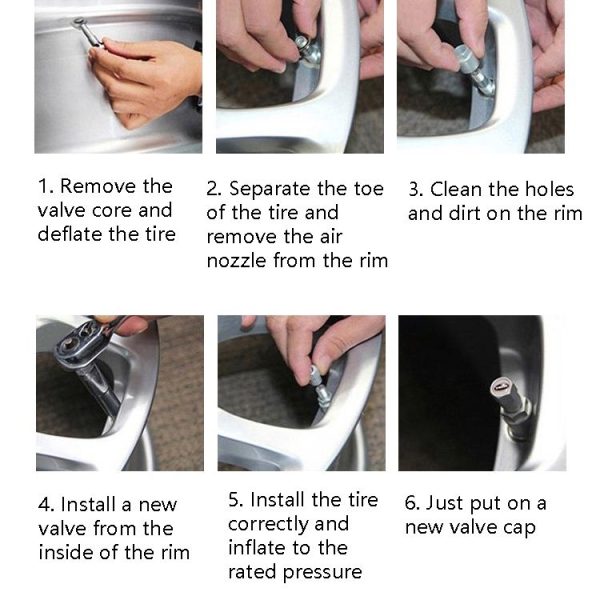 1. Remove the valve core and deflate the tire

2. Separate the toe of the tire and remove the air nozzle from the rim

3. Clean the holes and dirt on the rim

4. Install a new valve from the inside of the rim

5. Install the tire correctly and inflate to the rated pressure

6. Just put on a new valve cap