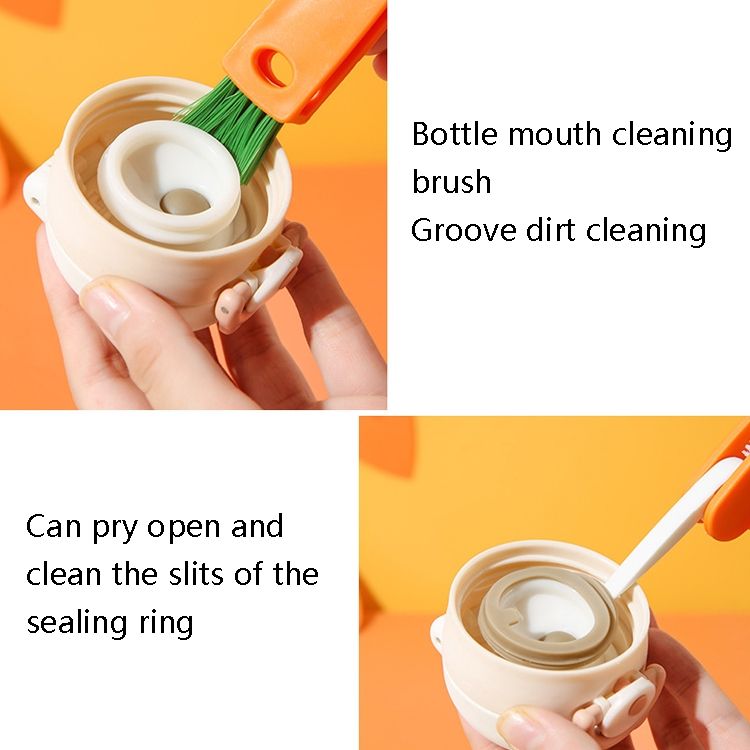 Bottle mouth cleaning brush
Groove dirt cleaning

Can pry open and clean the slits of the sealing ring