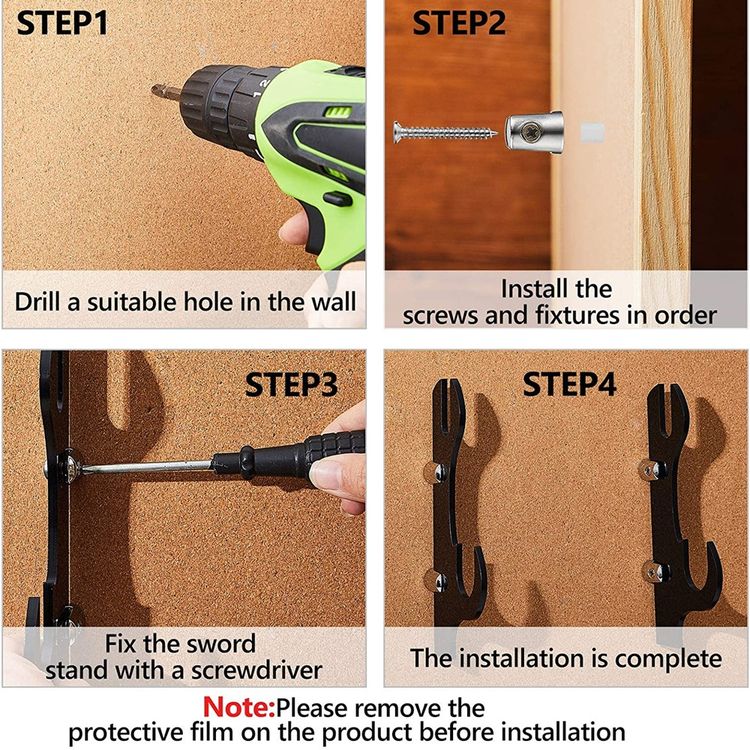 STEP1

Drill a suitable hole in the wall

STEP2

Install the screws and fixtures in order

STEP3

Fix the sword stand with a screwdriver

STEP4

The installation is complete

Note:Please remove the protective film on the product before installation