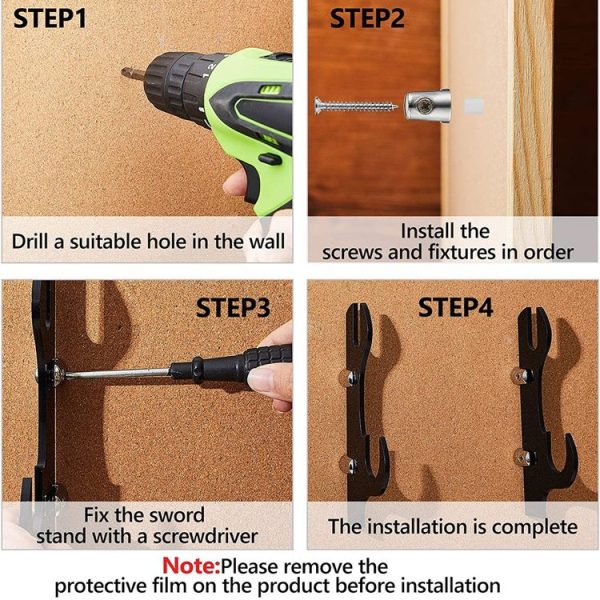 STEP1

Drill a suitable hole in the wall

STEP2

Install the screws and fixtures in order

STEP3

Fix the sword stand with a screwdriver

STEP4

The installation is complete

Note:Please remove the protective film on the product before installation