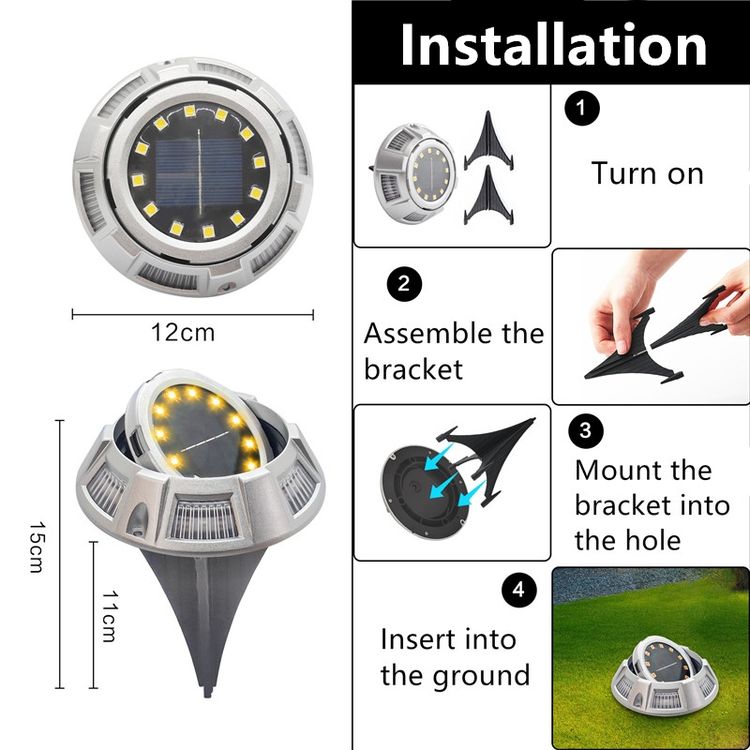 12cm

15cm

11cm

Installation

1

Turn on

2

Assemble the bracket

3

Mount the bracket into the hole

4

Insert into the ground