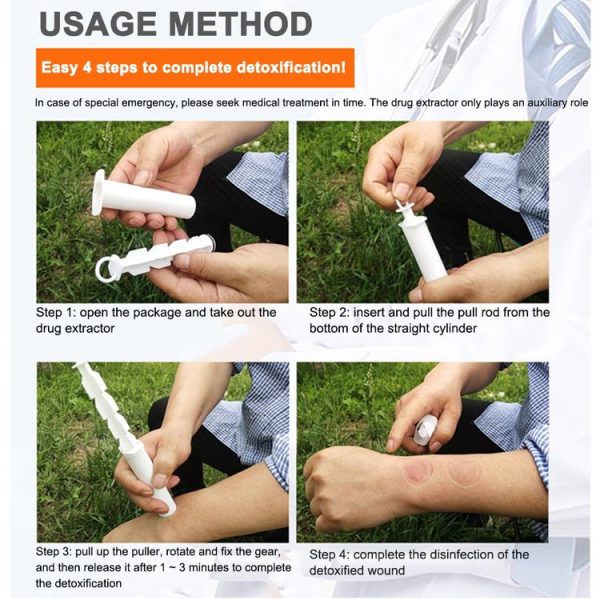 USAGE METHOD

Easy 4 steps to complete detoxification!

In case of special emergency, please seek medical treatment in time. The drug extractor only plays an auxiliary role

Step 1: open the package and take out the drug extractor

Step 2: insert and pull the pull rod from the bottom of the straight cylinder

Step 3: pull up the puller, rotate and fix the gear, and then release it after 1 ~ 3 minutes to complete the detoxification

Step 4: complete the disinfection of the detoxified wound