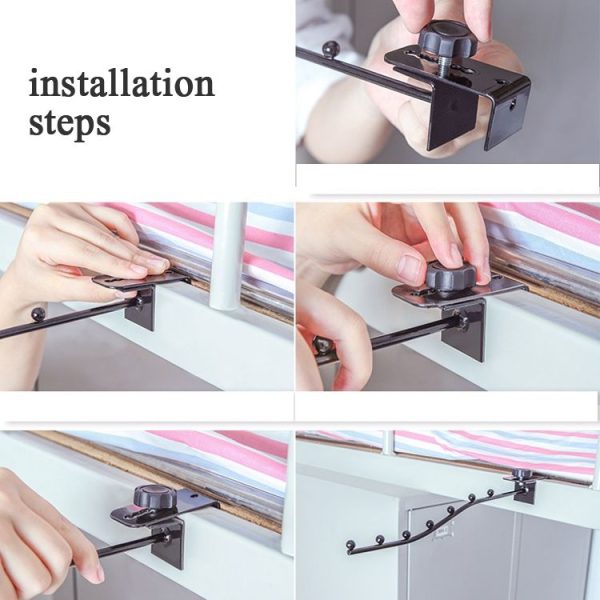 installation steps