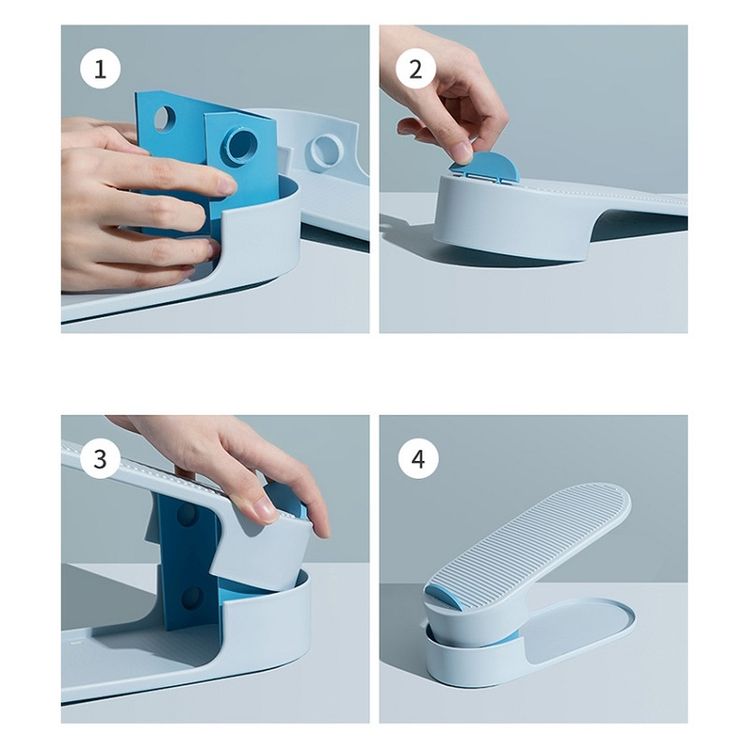 1

2

3

4