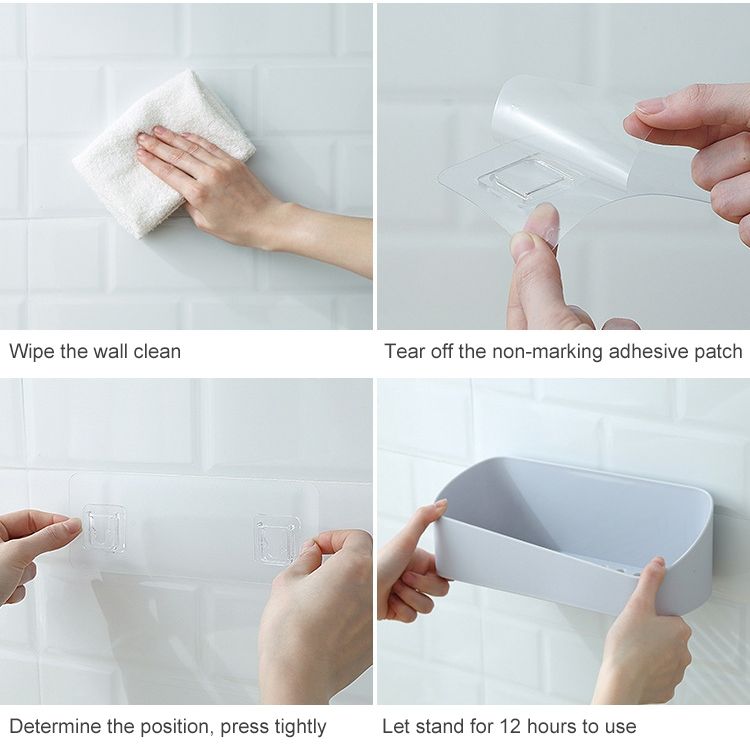 Wipe the wall clean

Tear off the non-marking adhesive patch

Determine the position, press tightly

Let stand for 12 hours to use