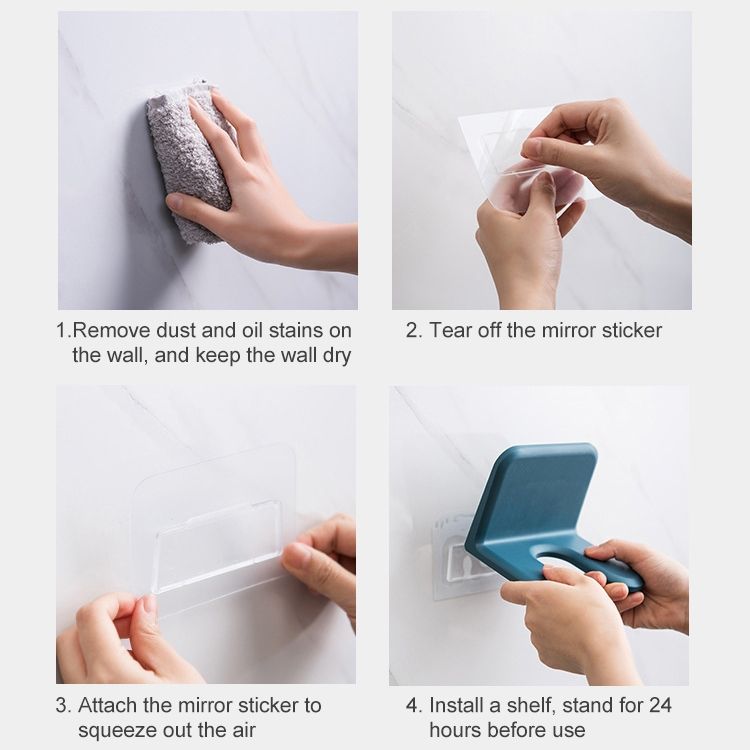 1.Remove dust and oil stains on the wall, and keep the wall dry

2. Tear off the mirror sticker

3. Attach the mirror sticker to squeeze out the air

4. Install a shelf, stand for 24 hours before use