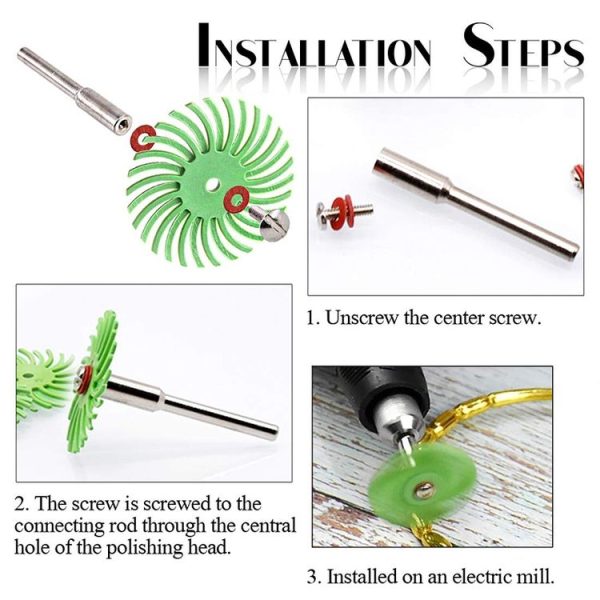 INSTALLATION STEPS

1. Unscrew the center screw.

2. The screw is screwed to the connecting rod through the central hole of the polishing head.

3. Installed on an electric mill.