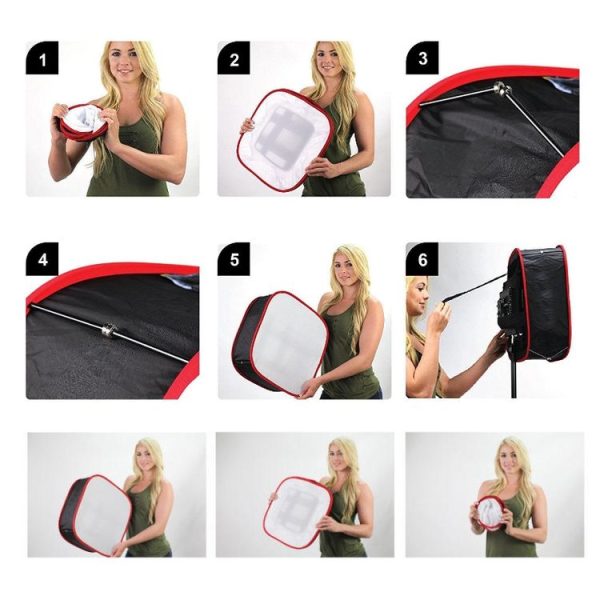 1

2

3

4

5

6