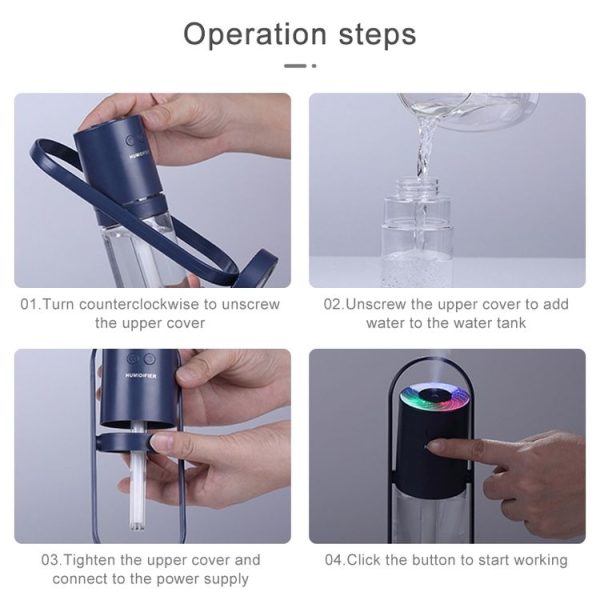 Operation steps

HUMIDIFIER

01.Turn counterclockwise to unscrew the upper cover

02.Unscrew the upper cover to add water to the water tank

HUMIDIFIER

03.Tighten the upper cover and connect to the power supply

04.Click the button to start working