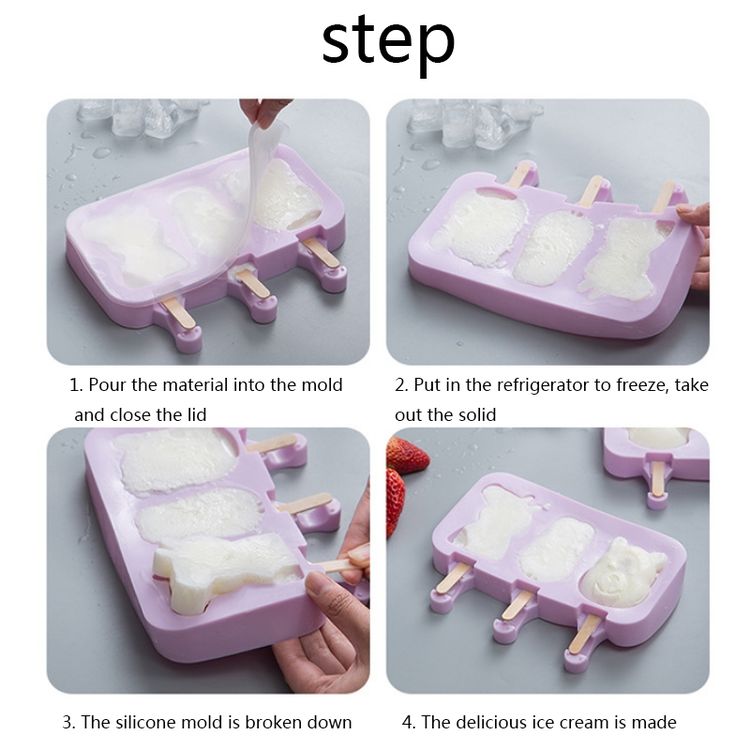 step

1. Pour the material into the mold and close the lid

2. Put in the refrigerator to freeze, take out the solid

3. The silicone mold is broken down

4. The delicious ice cream is made