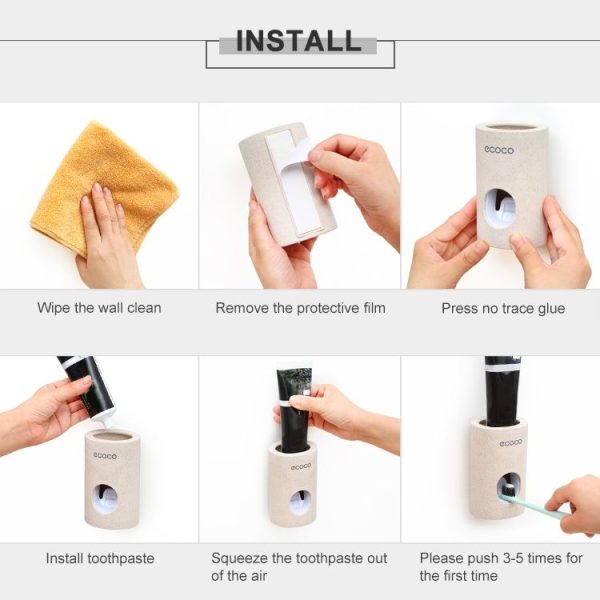 INSTALL

ecoco

Wipe the wall clean

Remove the protective film

Press no trace glue

ecoco

ecoco

ecoco

Install toothpaste

Squeeze the toothpaste out of the air

Please push 3-5 times for the first time