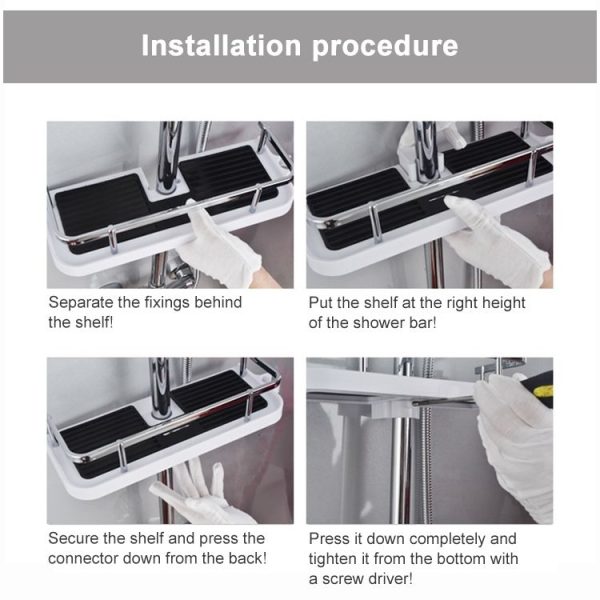 Installation procedure

Separate the fixings behind the shelf!

Put the shelf at the right height of the shower bar!

Secure the shelf and press the connector down from the back!

Press it down completely and tighten it from the bottom with a screw driver!