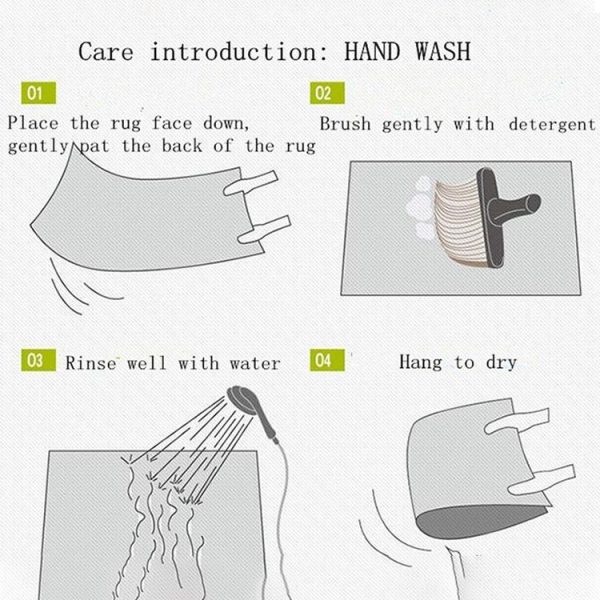 Care introduction: HAND WASH

01

Place the rug face down, gently pat the back of the rug

02

Brush gently with detergent

03

Rinse well with water

04

Hang to dry